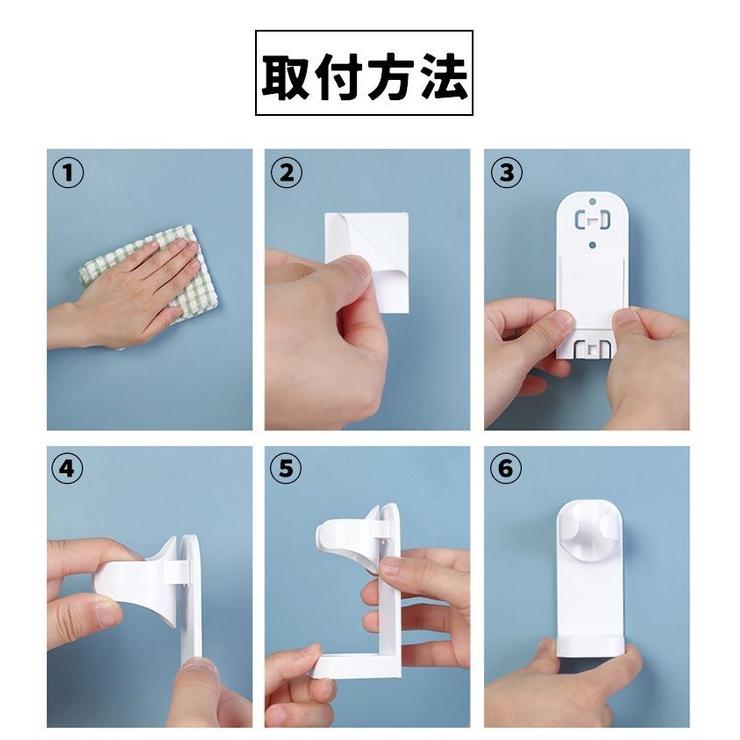 取付方法

①

②

③

④

⑤

⑥