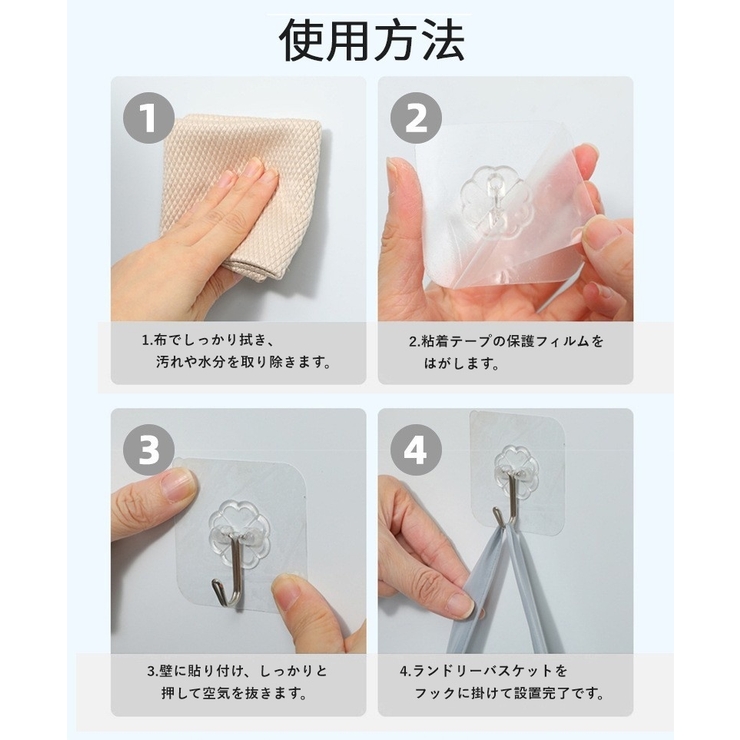 使用方法

1

1.布でしっかり拭き、汚れや水分を取り除きます。

2

2.粘着テープの保護フィルムをはがします。

3

3.壁に貼り付け、しっかりと押して空気を抜きます。

4

4.ランドリーバスケットをフックに掛けて設置完了です。