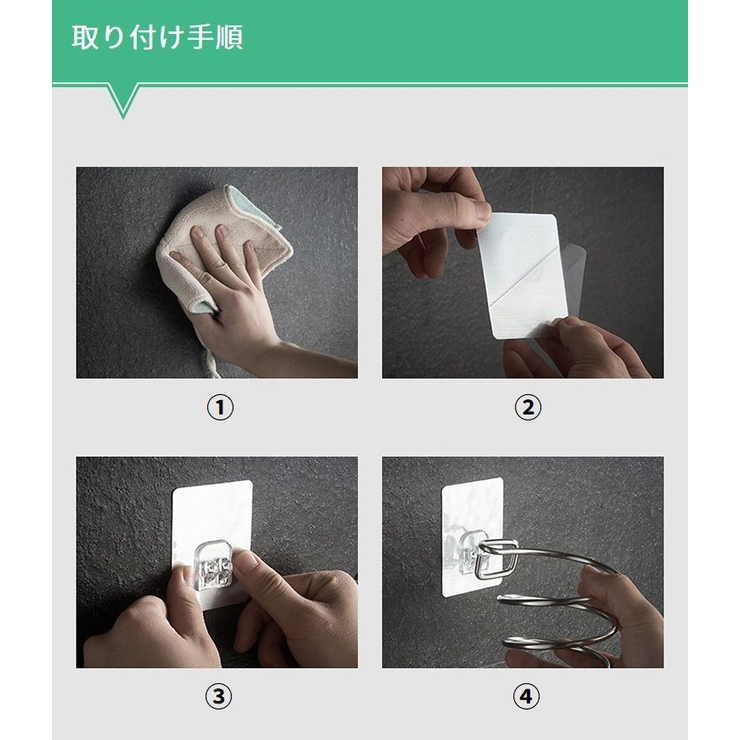 取り付け手順

①

②

③

④