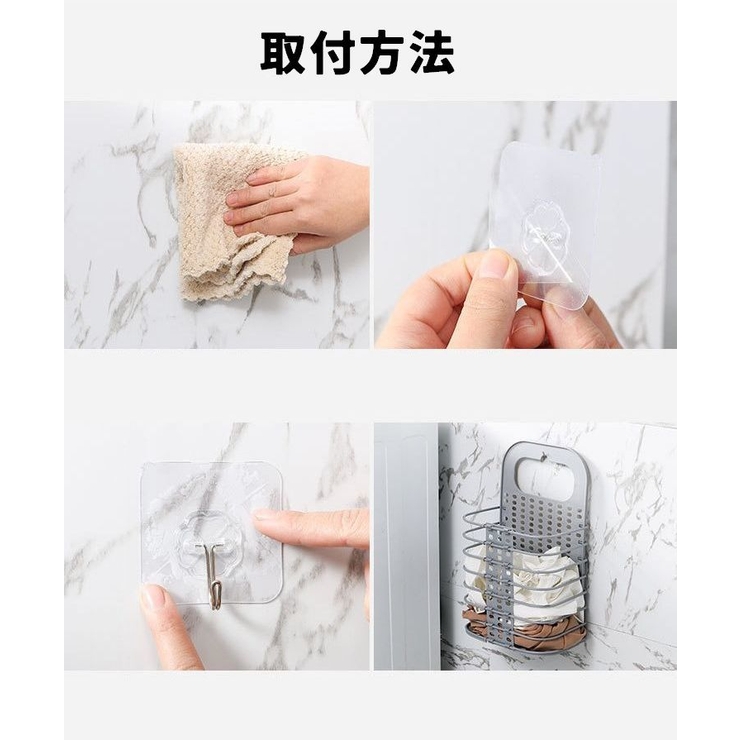 取付方法