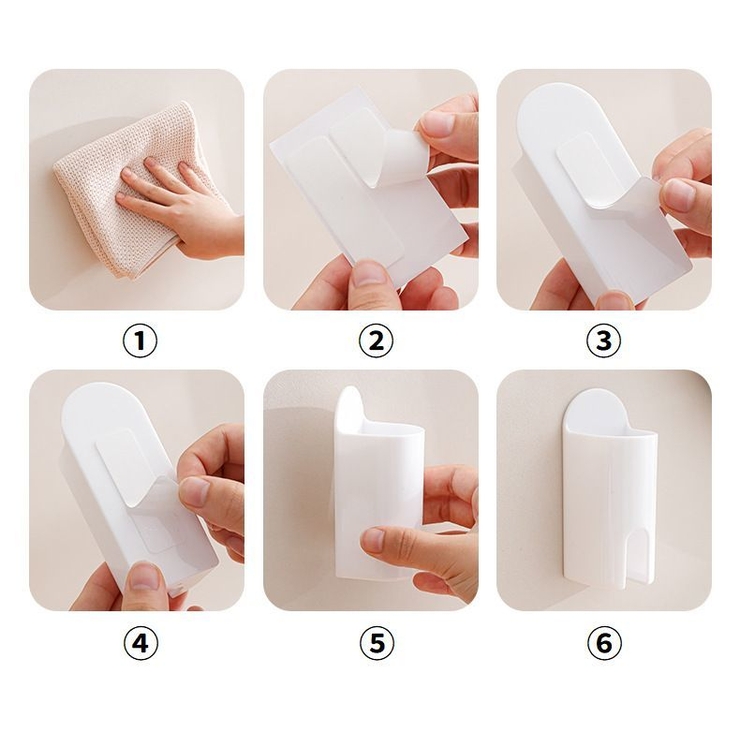 ①
②
③
④
⑤
⑥