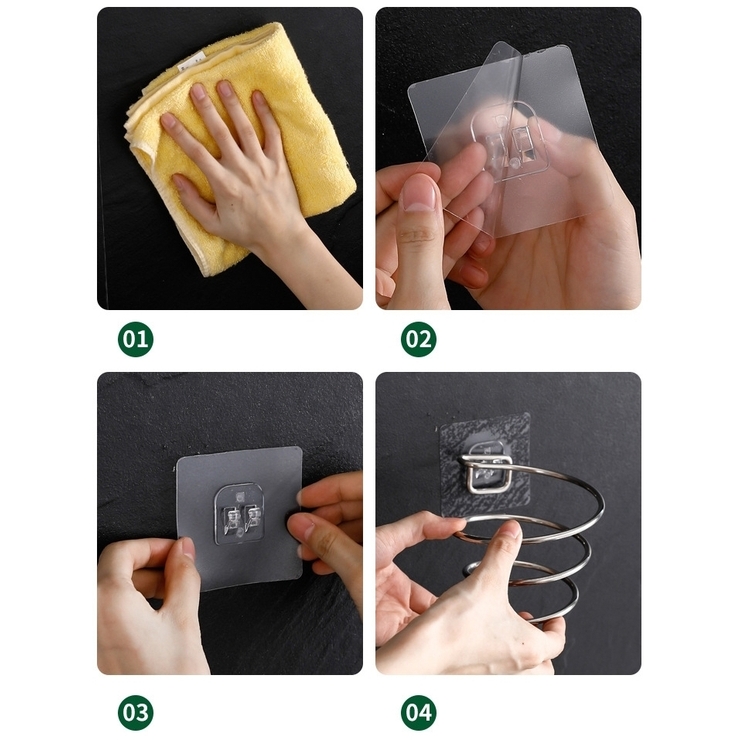 01

02

03

04