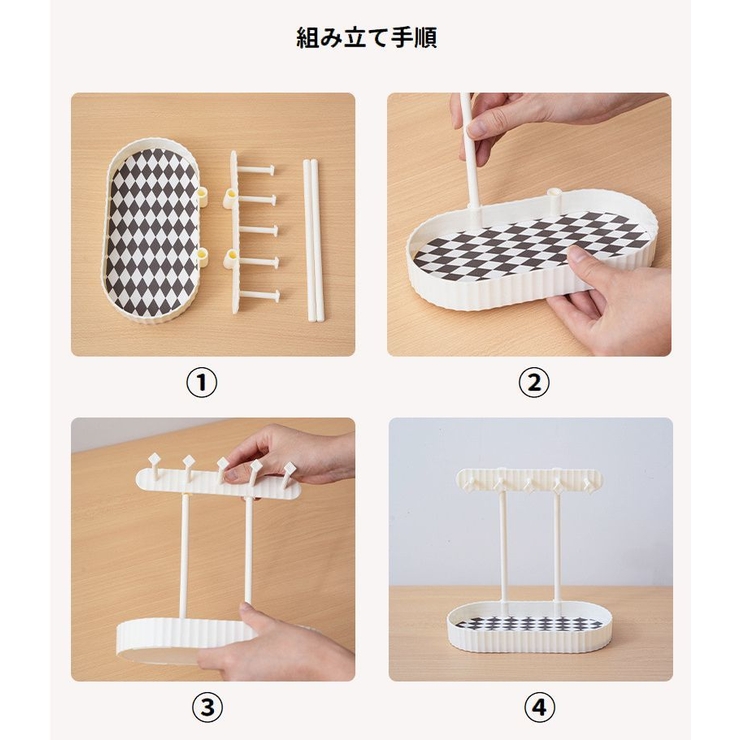 組み立て手順

①

②

③

④