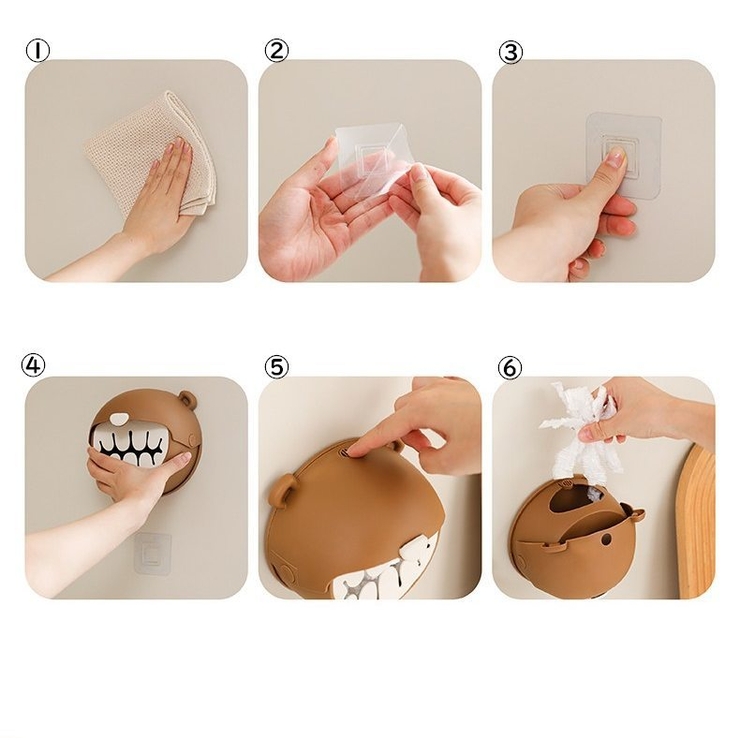 ①

②

③

④

⑤

⑥