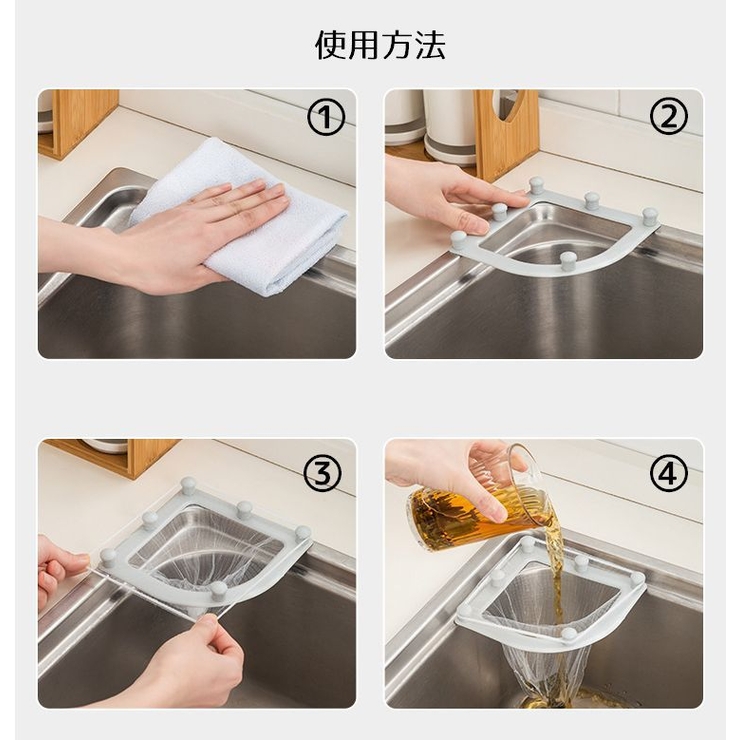 使用方法

①

②

③

④