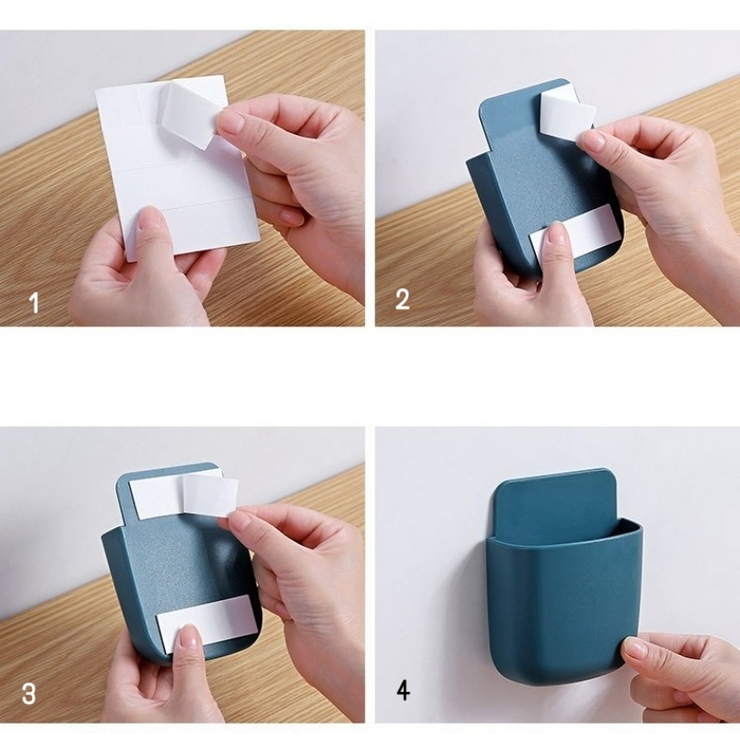 1

2

3

4