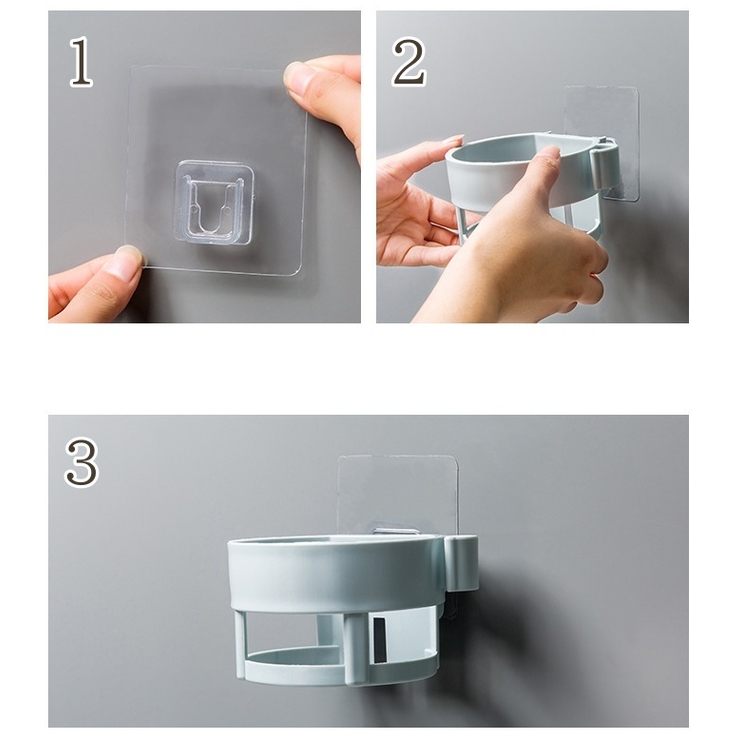 1

2

3