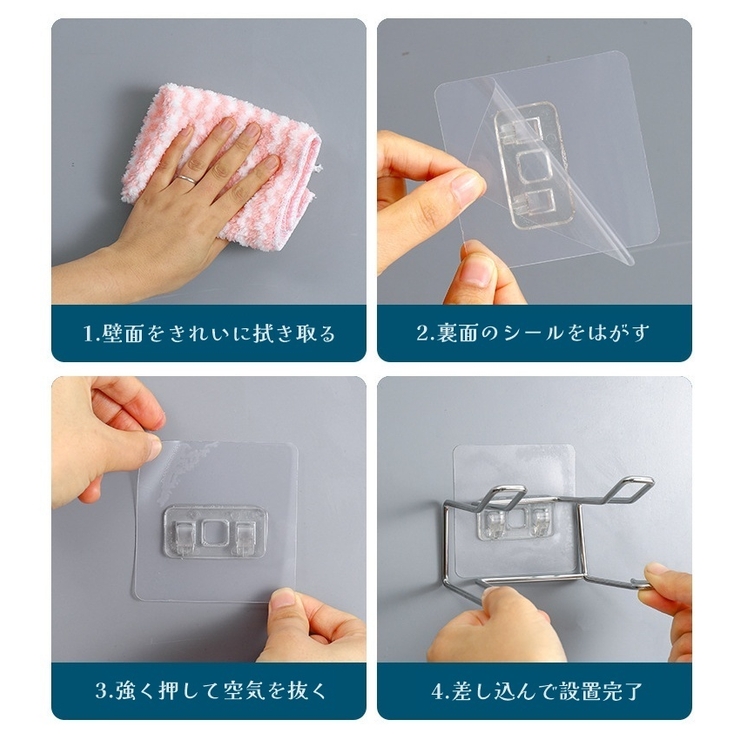 1.壁面をきれいに拭き取る

2.裏面のシールをはがす

3.強く押して空気を抜く

4.差し込んで設置完了