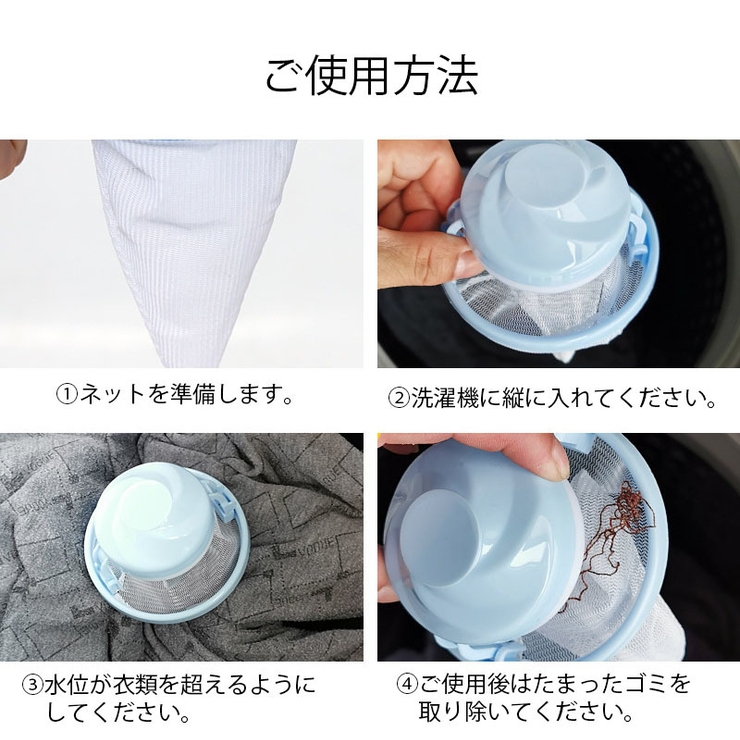 ご使用方法

①ネットを準備します。

②洗濯機に縦に入れてください。

③水位が衣類を超えるようにしてください。

④ご使用後はたまったゴミを取り除いてください。