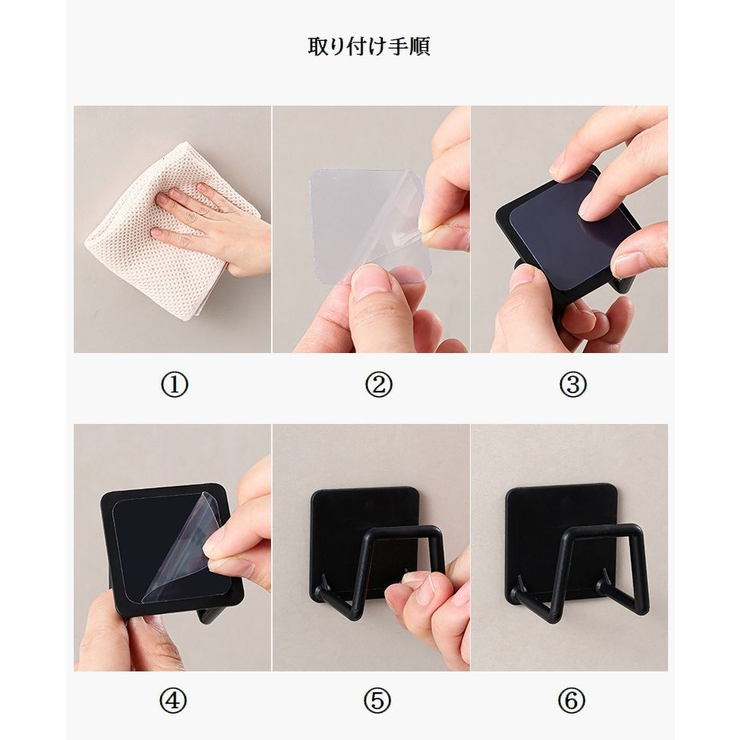 取り付け手順

①

②

③

④

⑤

⑥