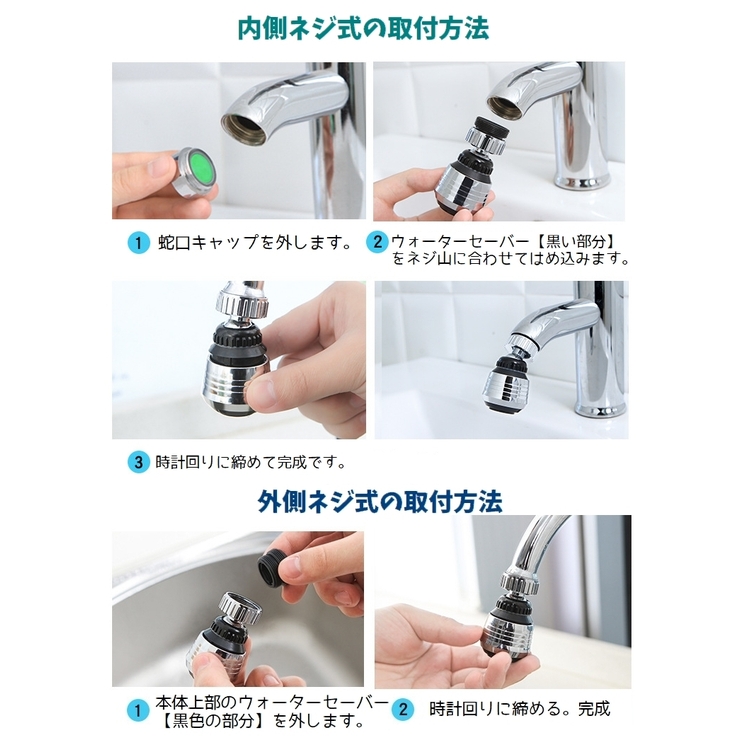 内側ネジ式の取付方法

1 蛇口キャップを外します。

2 ウォーターセーバー【黒い部分】をネジ山に合わせてはめ込みます。

3 時計回りに締めて完成です。

外側ネジ式の取付方法

1 本体上部のウォーターセーバー【黒色の部分】を外します。

2 時計回りに締める。完成