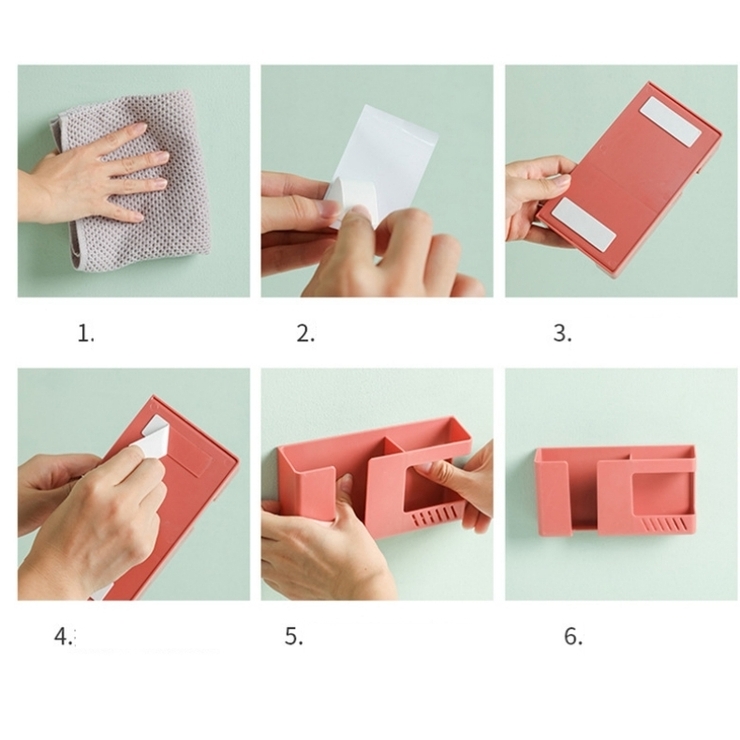 1.

2.

3.

4.

5.

6.