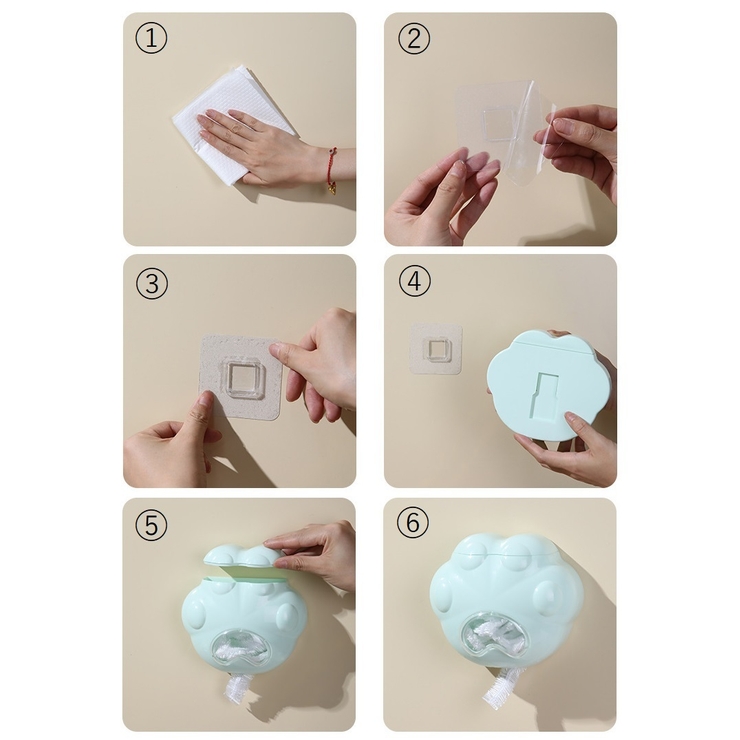 ①

②

③

④

⑤

⑥