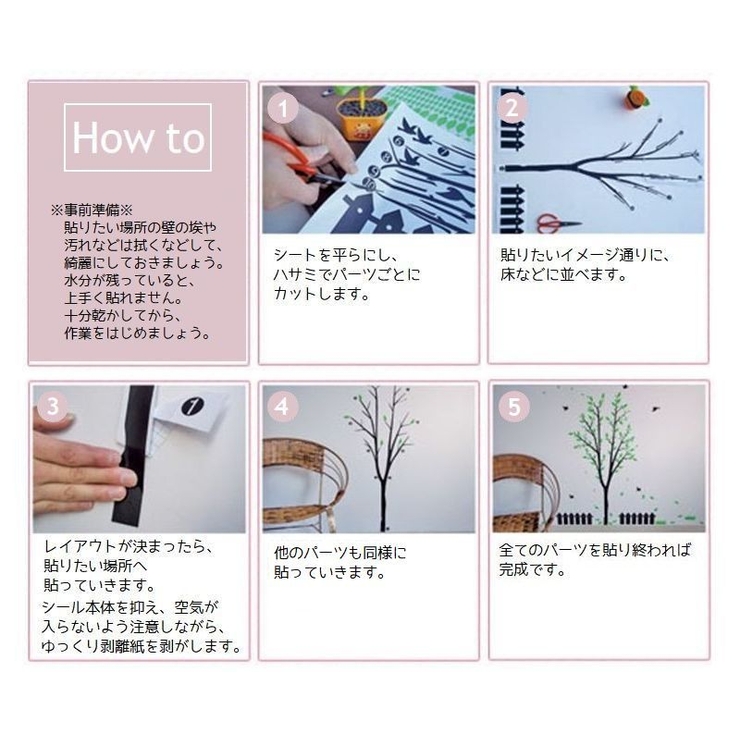 How to

※事前準備※
貼りたい場所の壁の埃や汚れなどは拭くなどして、綺麗にしておきましょう。
水分が残っていると、上手く貼れません。
十分乾かしてから、作業をはじめましょう。

1

シートを平らにし、ハサミでパーツごとにカットします。

2

貼りたいイメージ通りに、床などに並べます。

3

1

レイアウトが決まったら、貼りたい場所へ貼っていきます。
シール本体を抑え、空気が入らないよう注意しながら、ゆっくり剥離紙を剥がします。

4

他のパーツも同様に貼っていきます。

5

全てのパーツを貼り終われば完成です。