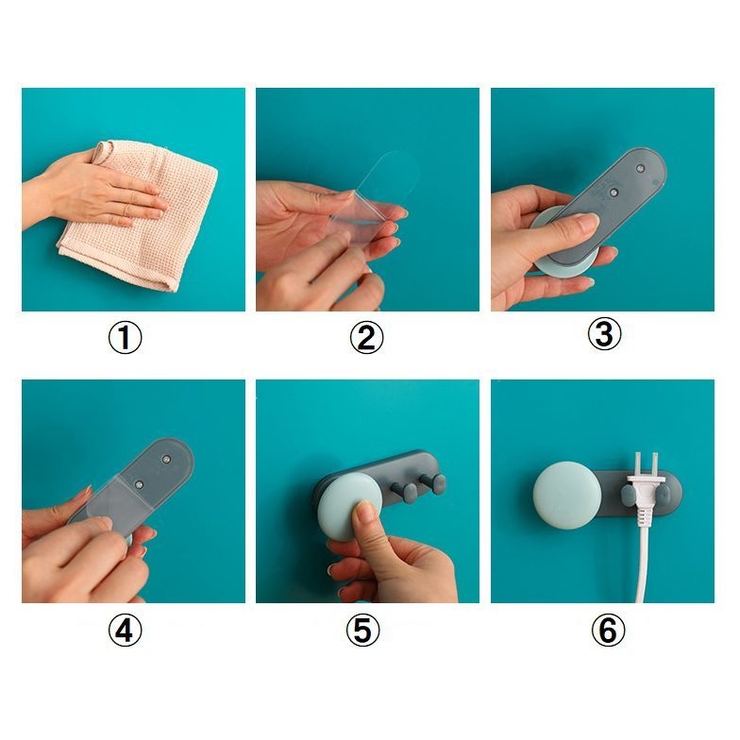 ①

②

③

④

⑤

⑥