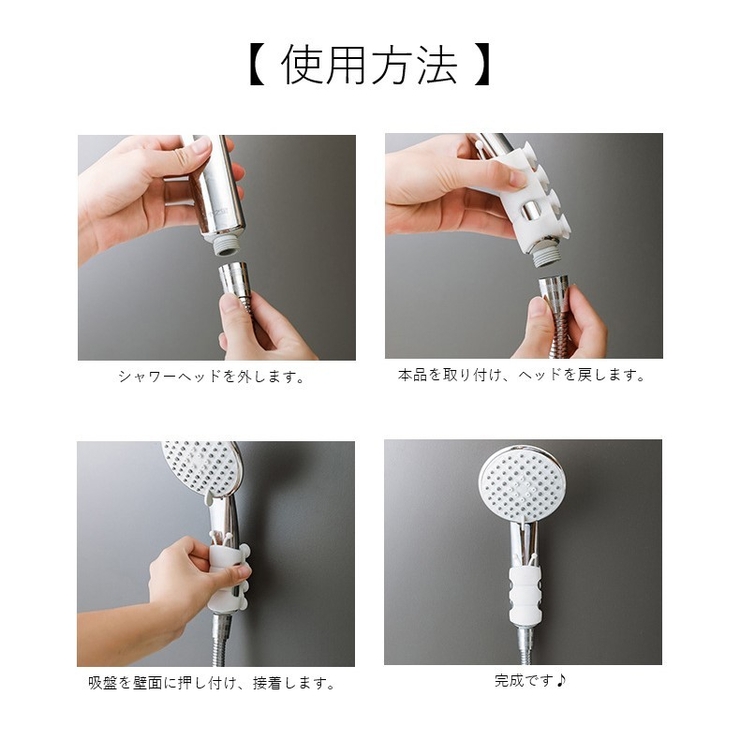 【 使用方法 】

シャワーヘッドを外します。

本品を取り付け、ヘッドを戻します。

吸盤を壁面に押し付け、接着します。

完成です♪