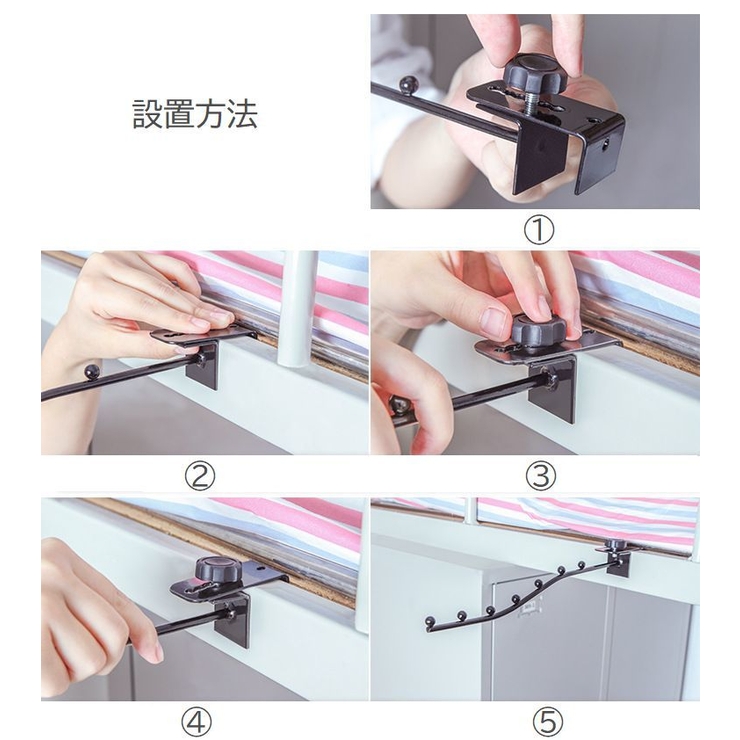 設置方法

①

②

③

④

⑤