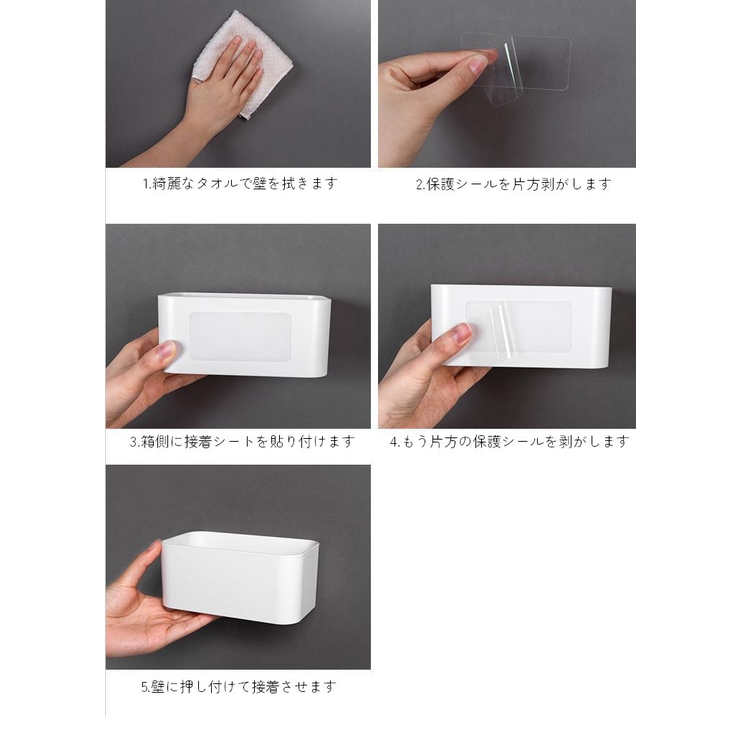 1.綺麗なタオルで壁を拭きます

2.保護シールを片方剥がします

3.箱側に接着シートを貼り付けます

4.もう片方の保護シールを剥がします

5.壁に押し付けて接着させます