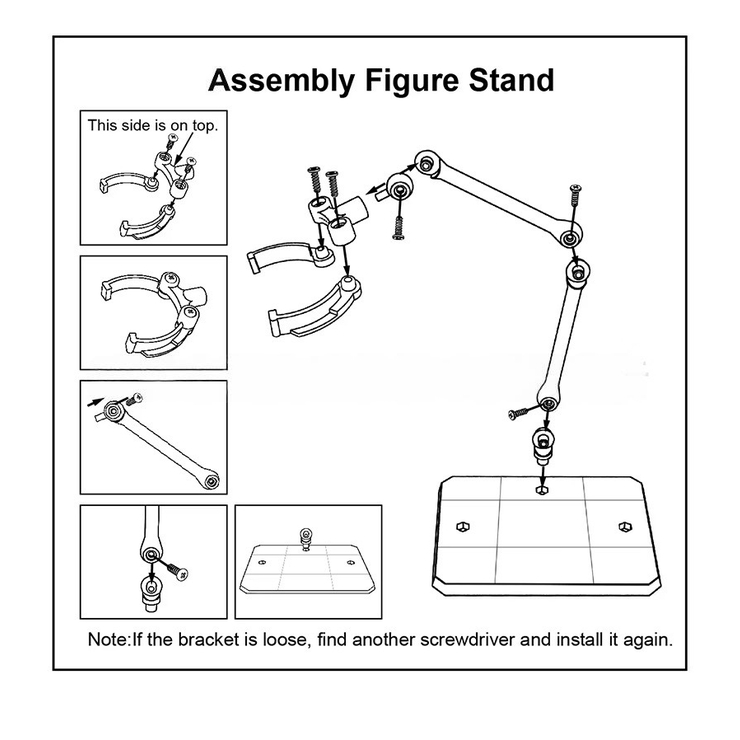 Assembly Figure Stand

This side is on top.

Note:If the bracket is loose, find another screwdriver and install it again.