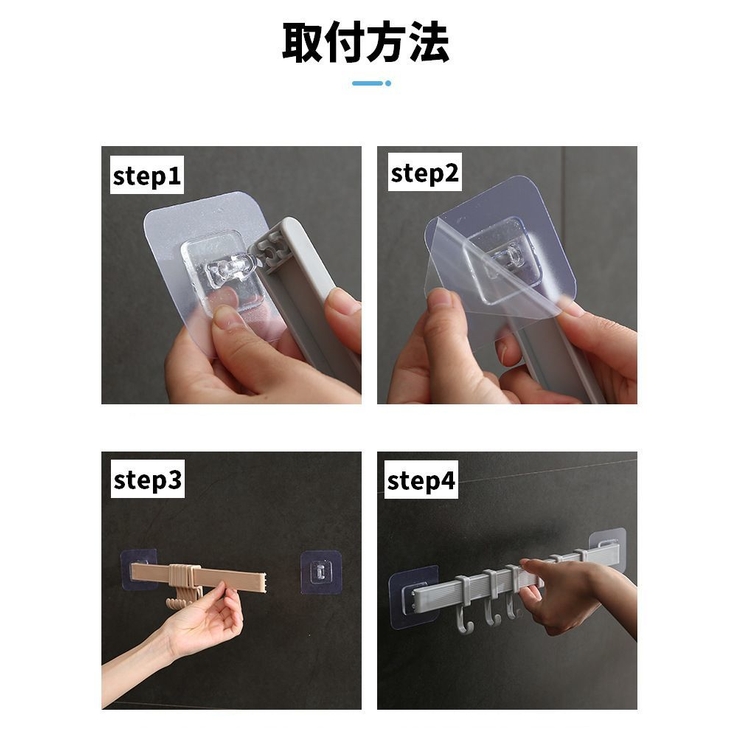 取付方法

step1

step2

step3

step4