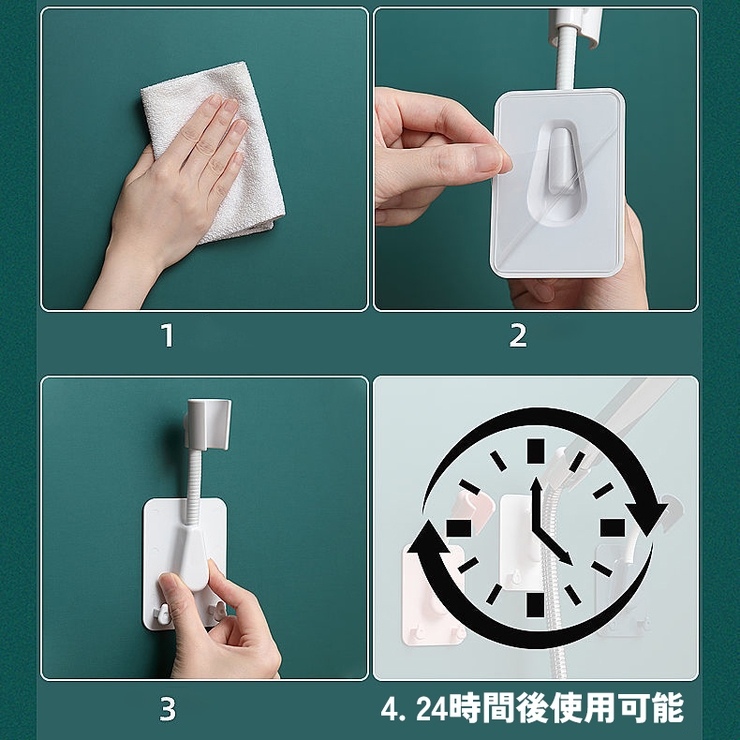 1

2

3

4. 24時間後使用可能