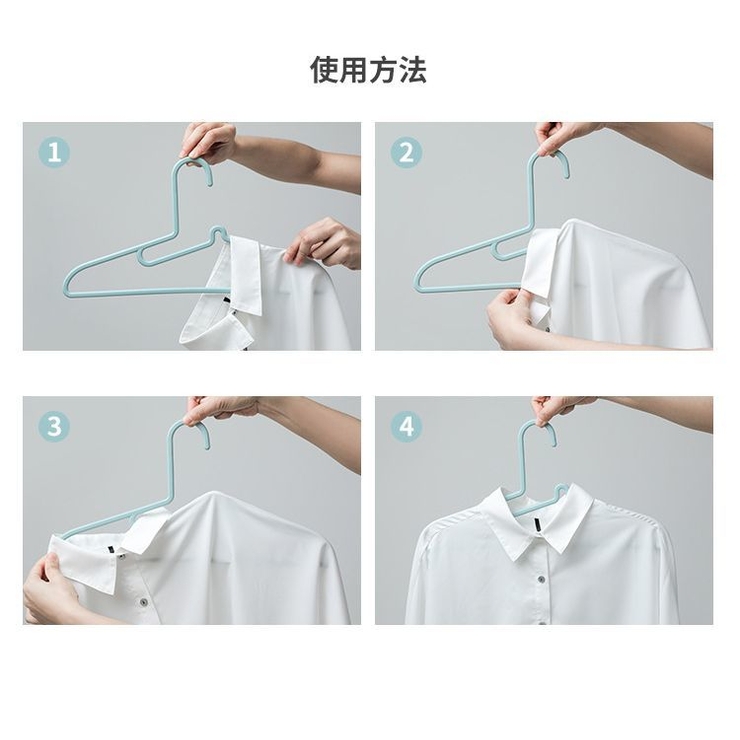 使用方法

1

2

3

4