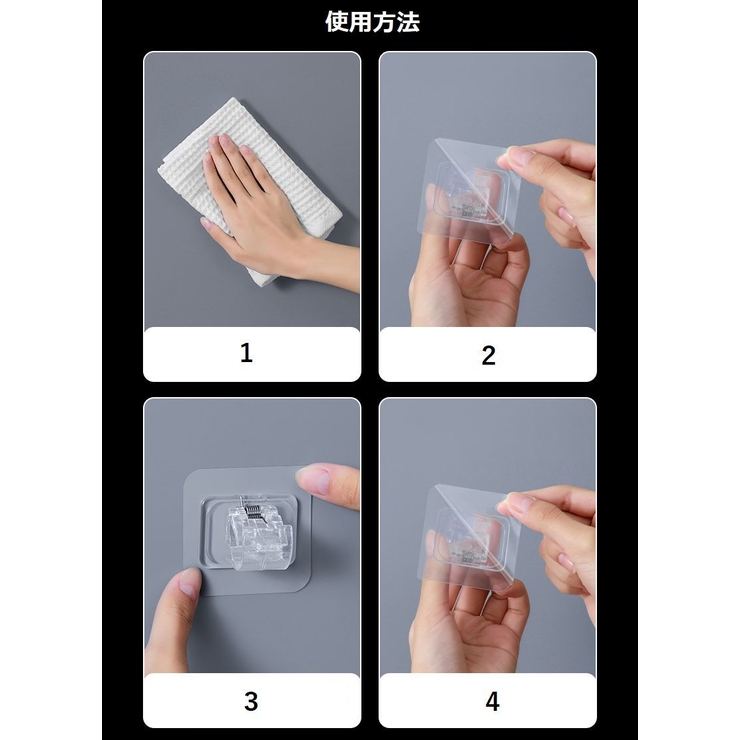 使用方法

1

2

3

4