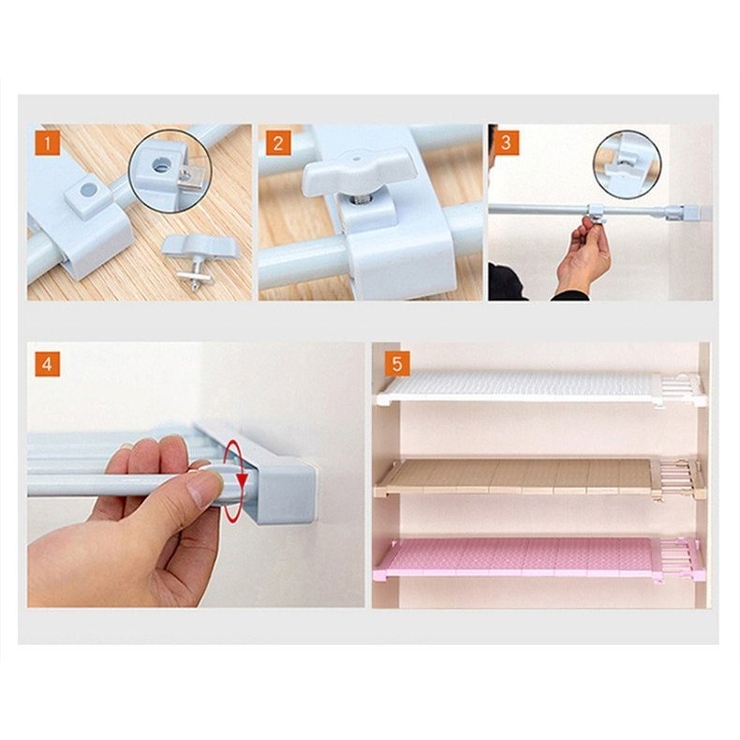 1

2

3

4

5