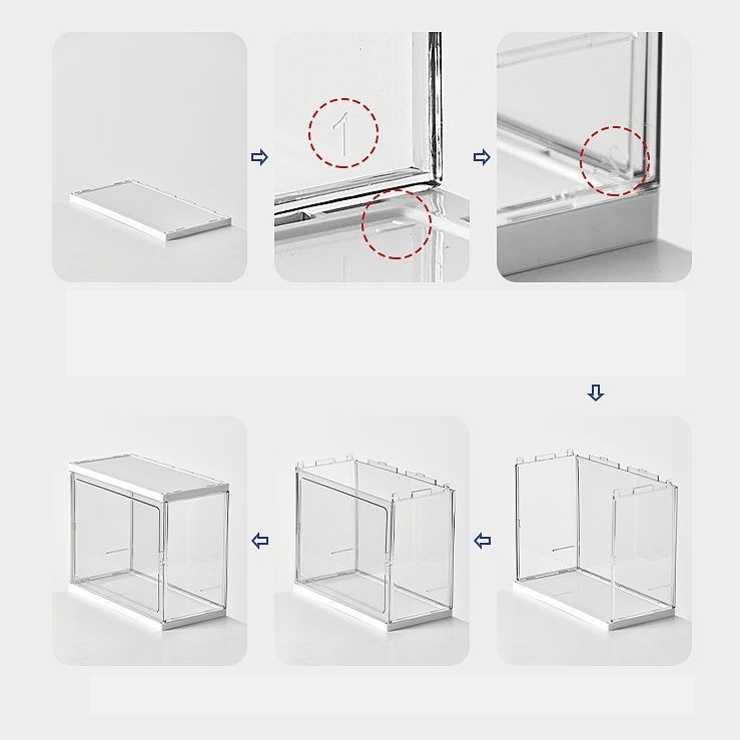 1