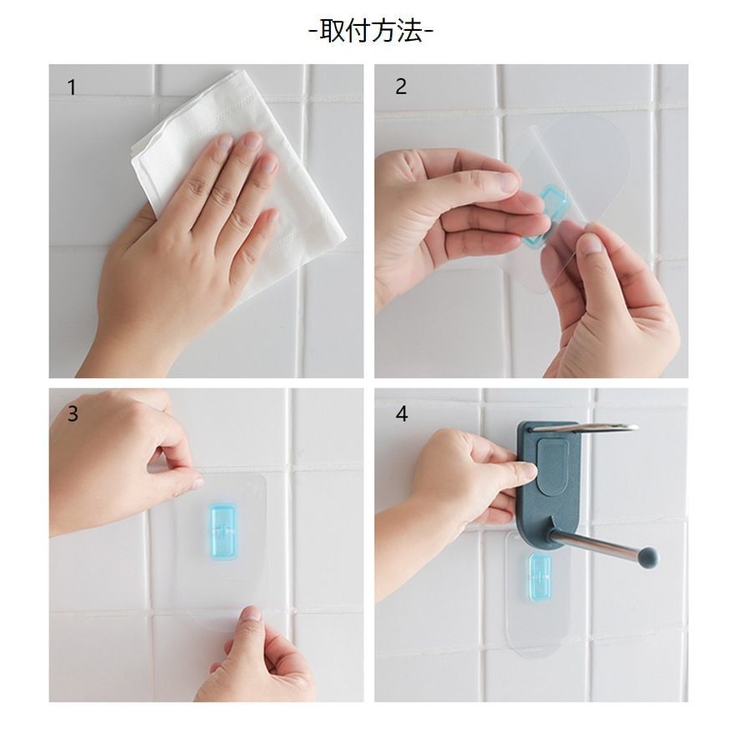 -取付方法-

1

2

3

4