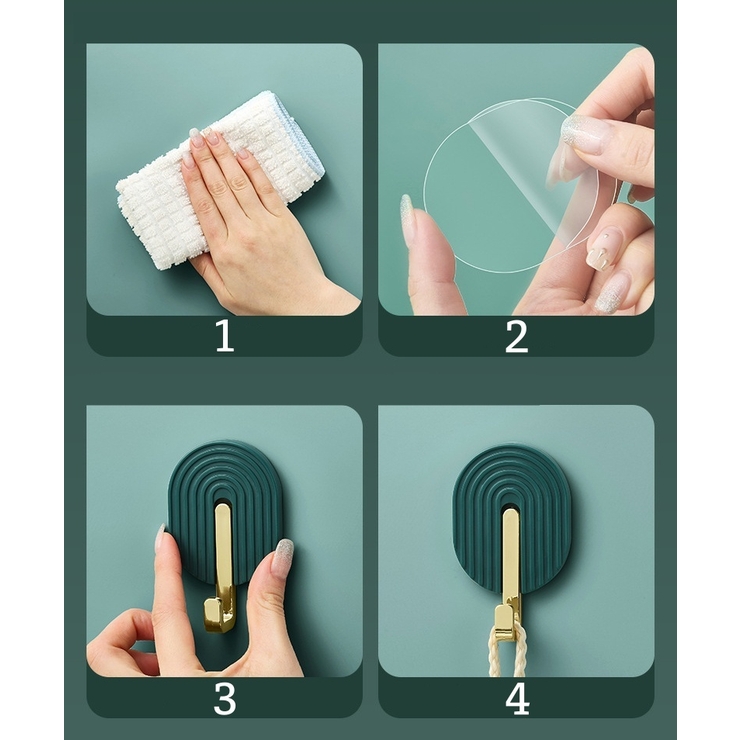 1

2

3

4