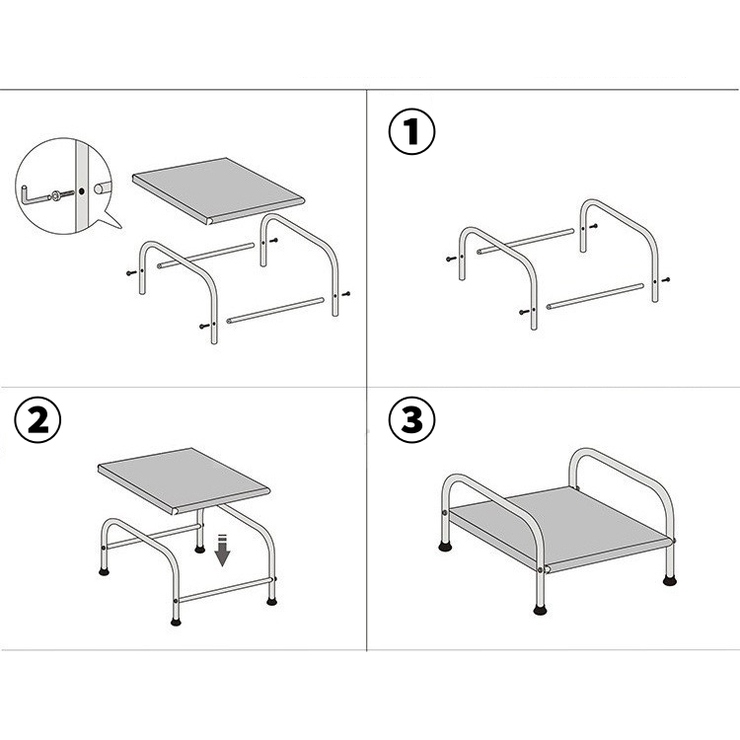 1

2

3