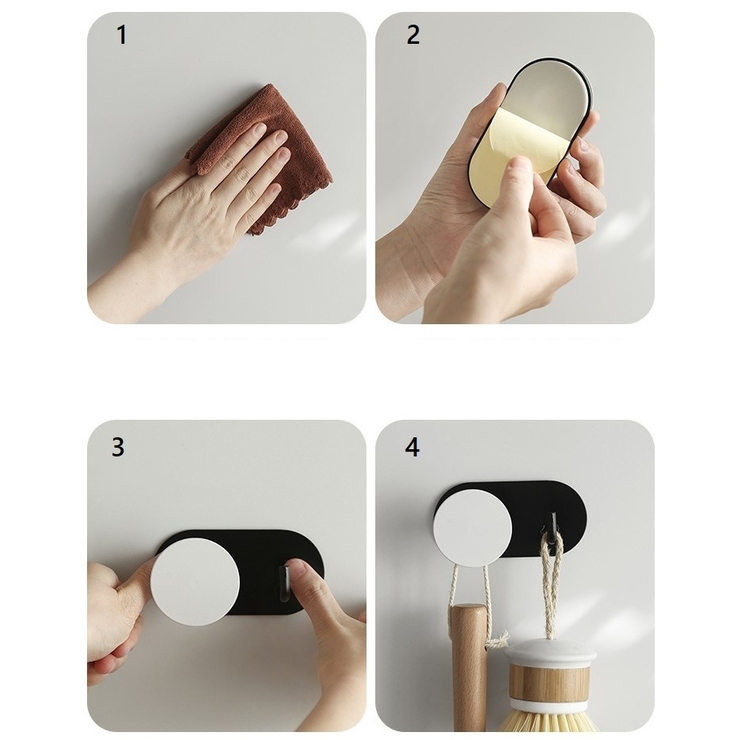 1

2

3

4