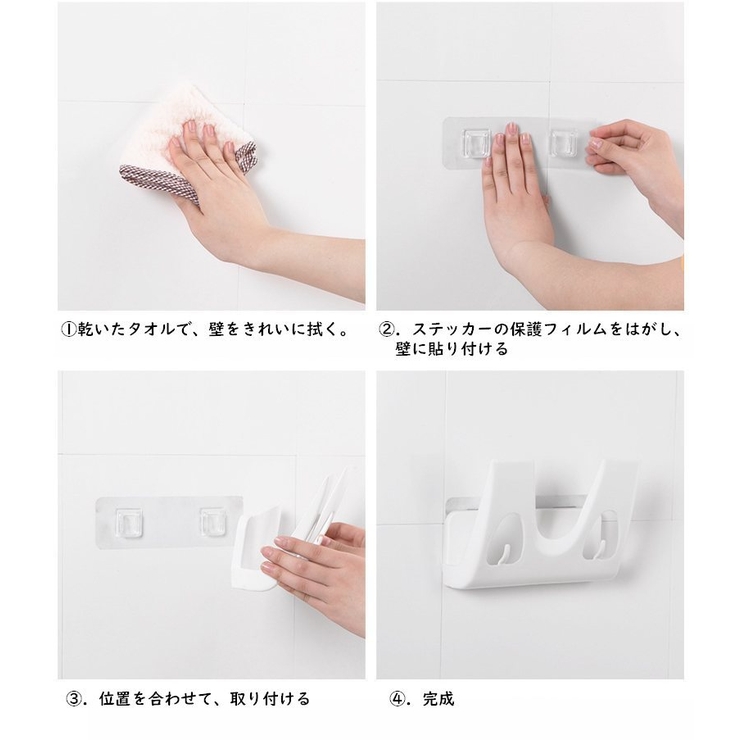 ①乾いたタオルで、壁をきれいに拭く。

②. ステッカーの保護フィルムをはがし、壁に貼り付ける

③. 位置を合わせて、取り付ける

④. 完成