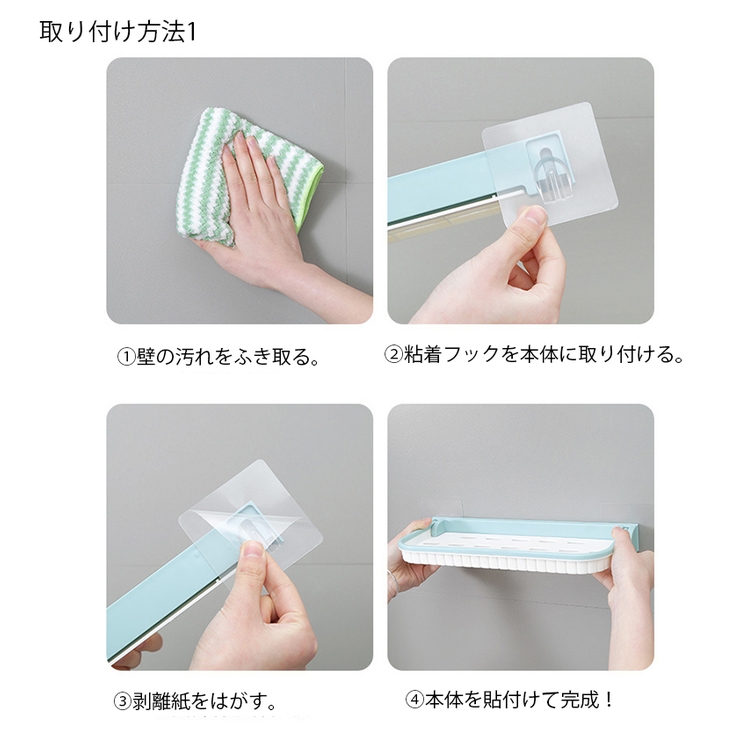 取り付け方法1

①壁の汚れをふき取る。

②粘着フックを本体に取り付ける。

③剥離紙をはがす。

④本体を貼付けて完成！