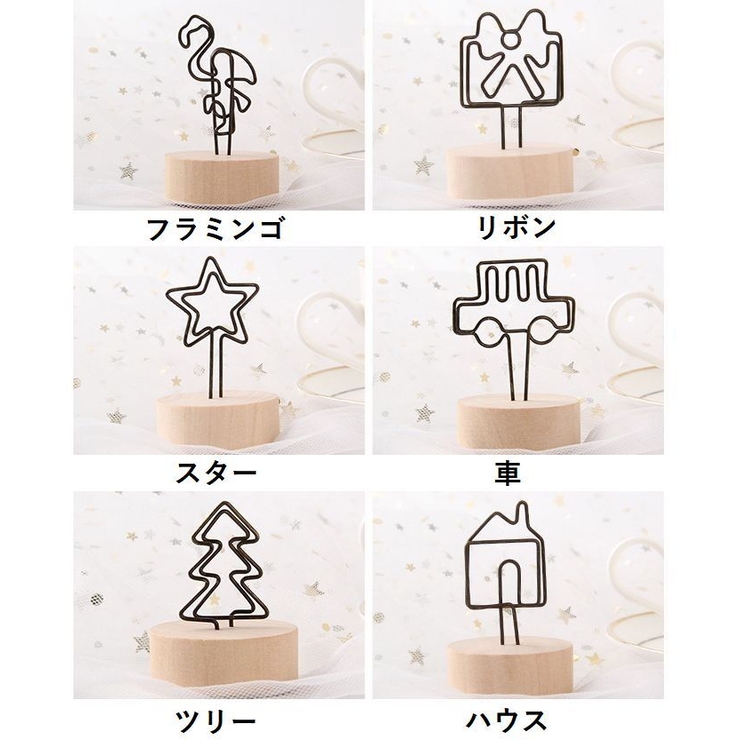 フラミンゴ

リボン

スター

車

ツリー

ハウス