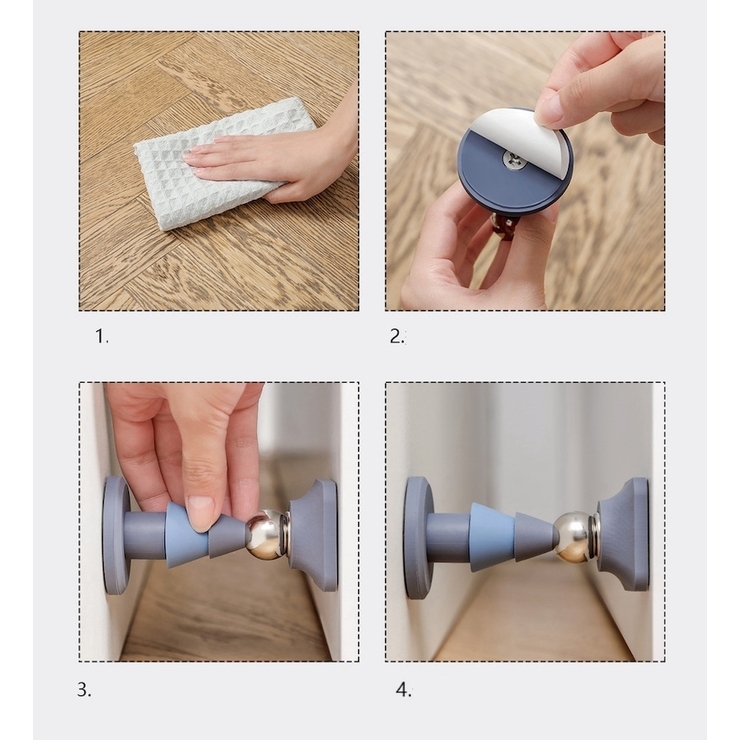 1.

2.

3.

4.