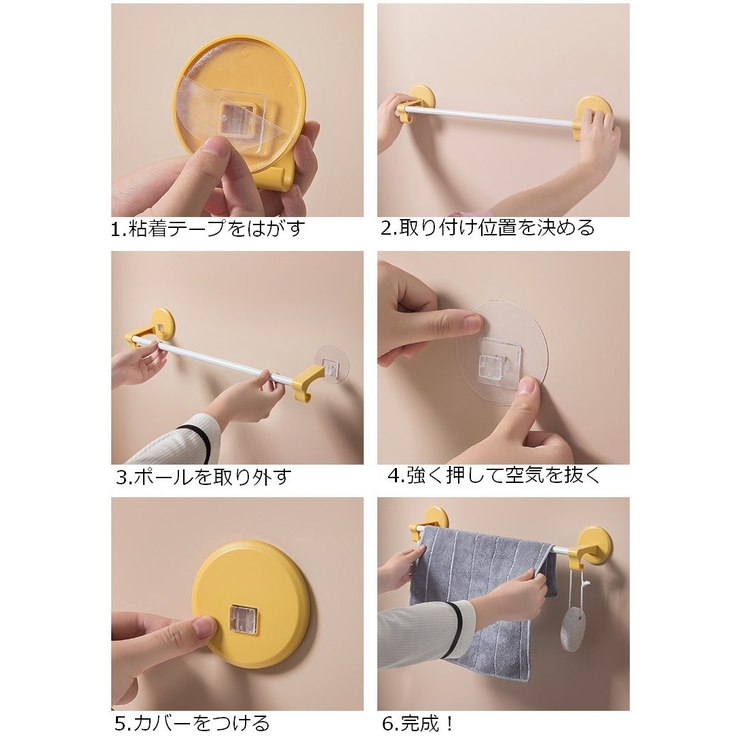 1.粘着テープをはがす

2.取り付け位置を決める

3.ポールを取り外す

4.強く押して空気を抜く

5.カバーをつける

6.完成！