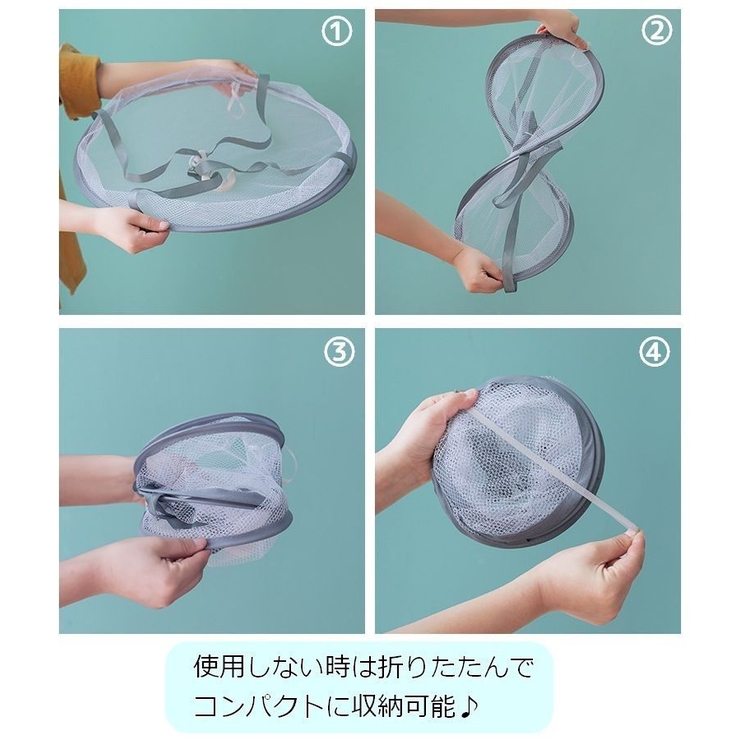 ①

②

③

④

使用しない時は折りたたんで
コンパクトに収納可能♪