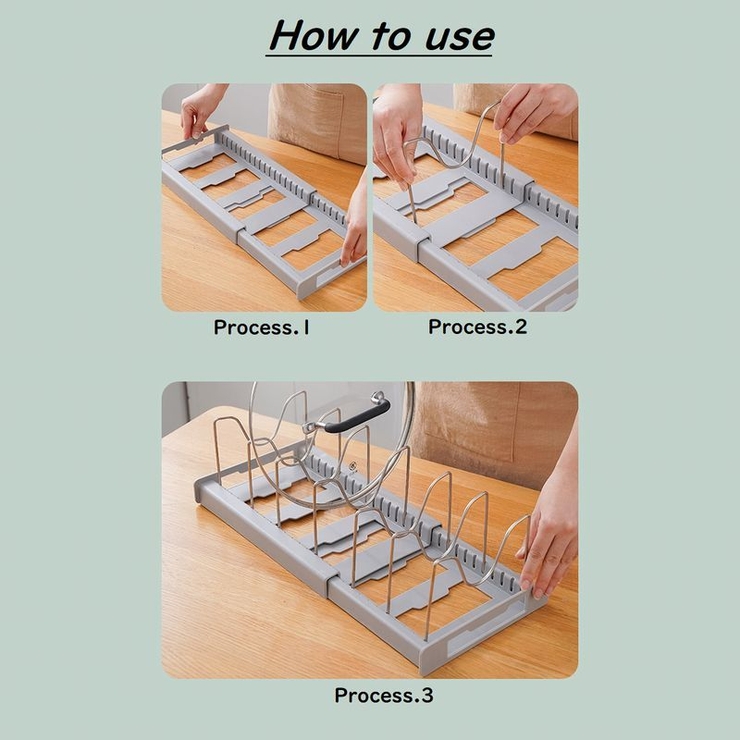 How to use

Process.1

Process.2

Process.3