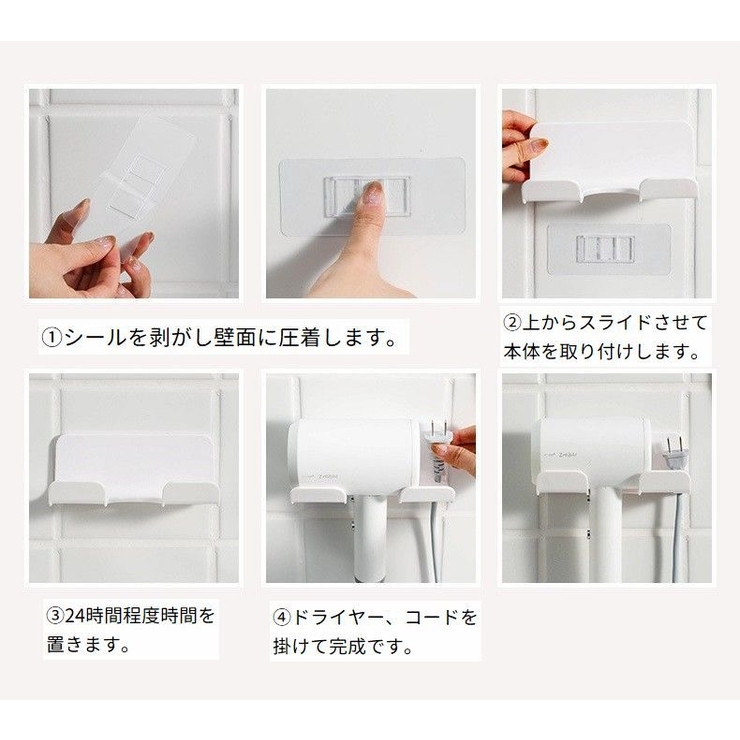 ①シールを剥がし壁面に圧着します。

②上からスライドさせて本体を取り付けします。

③24時間程度時間を置きます。

④ドライヤー、コードを掛けて完成です。