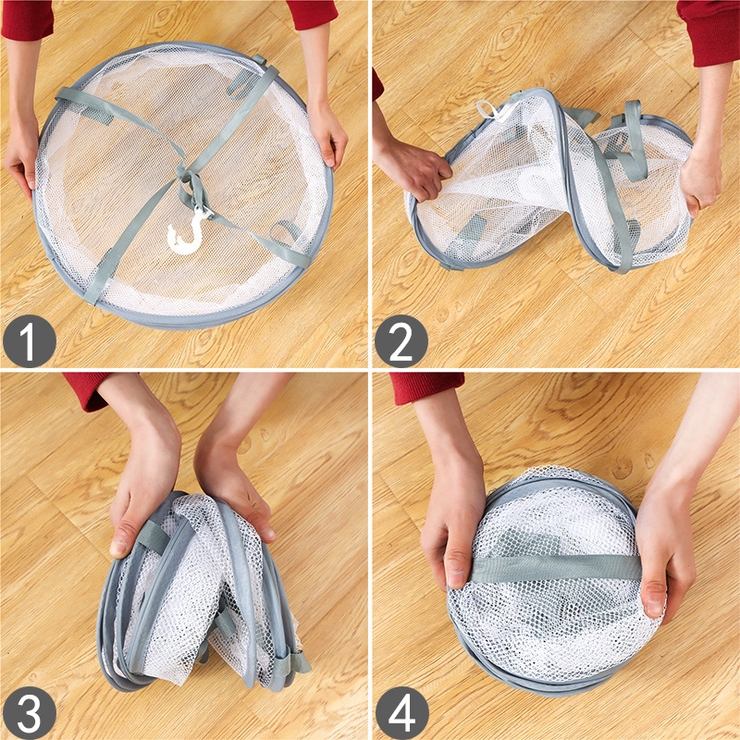 1

2

3

4