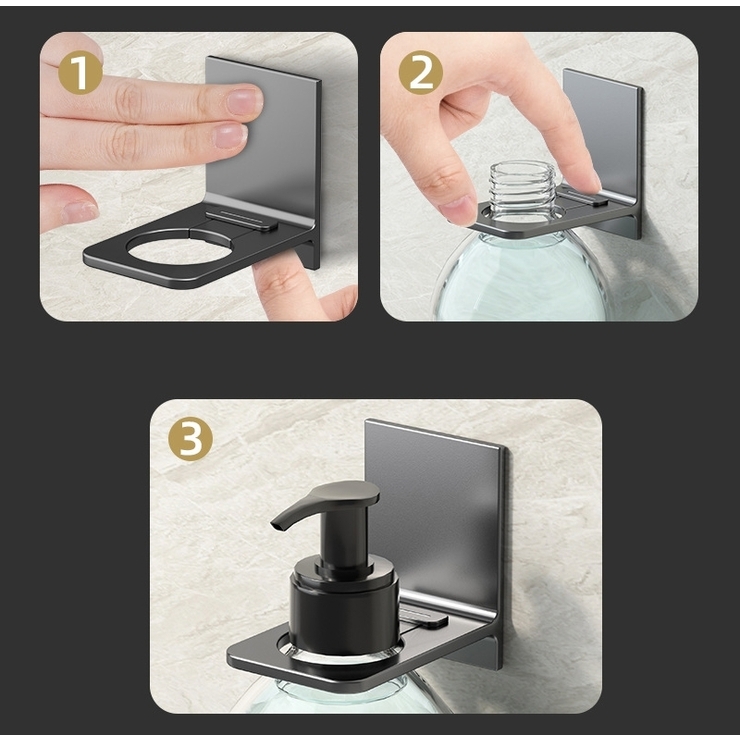 1

2

3