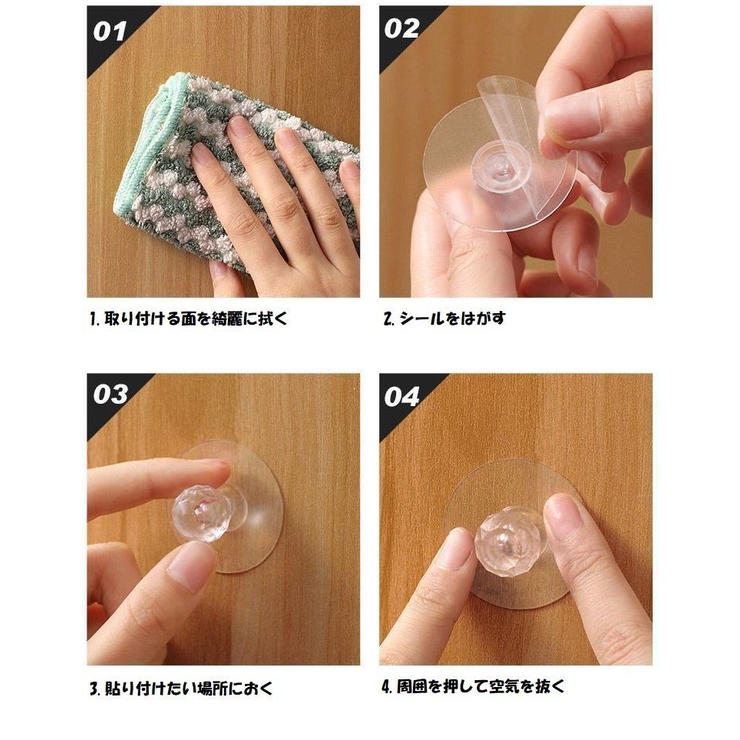 01

1. 取り付ける面を綺麗に拭く

02

2. シールをはがす

03

3. 貼り付けたい場所におく

04

4. 周囲を押して空気を抜く