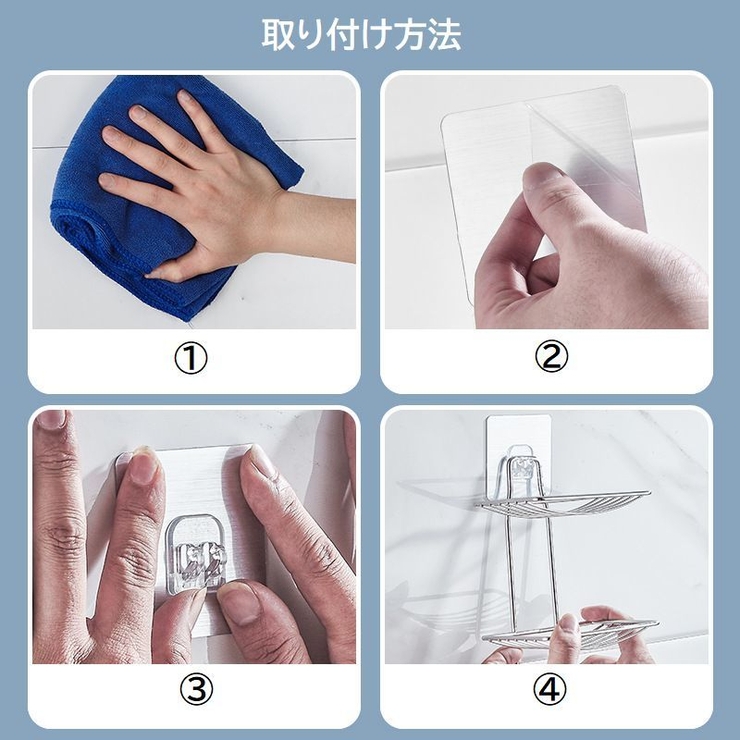 取り付け方法

①

②

③

④