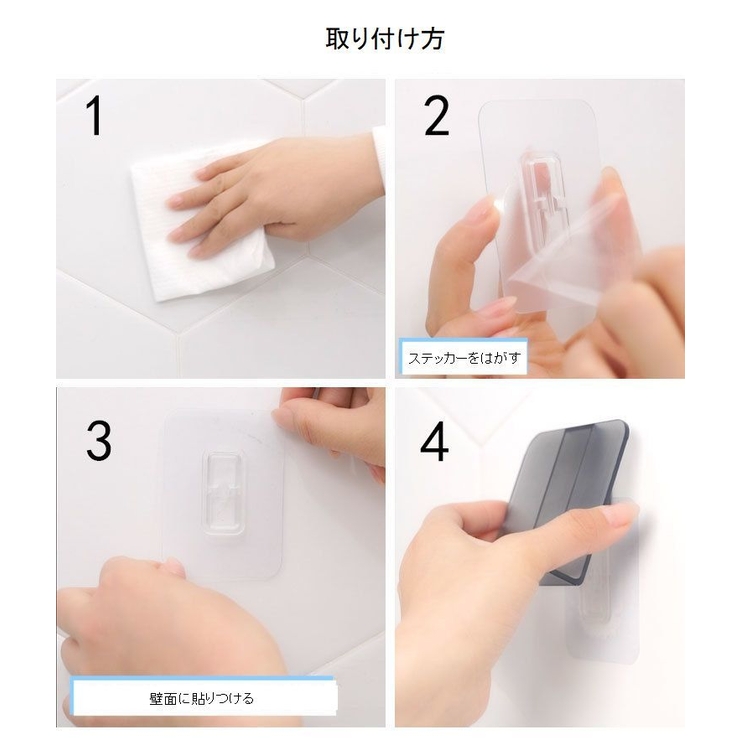 取り付け方

1

2

ステッカーをはがす

3

壁面に貼りつける

4