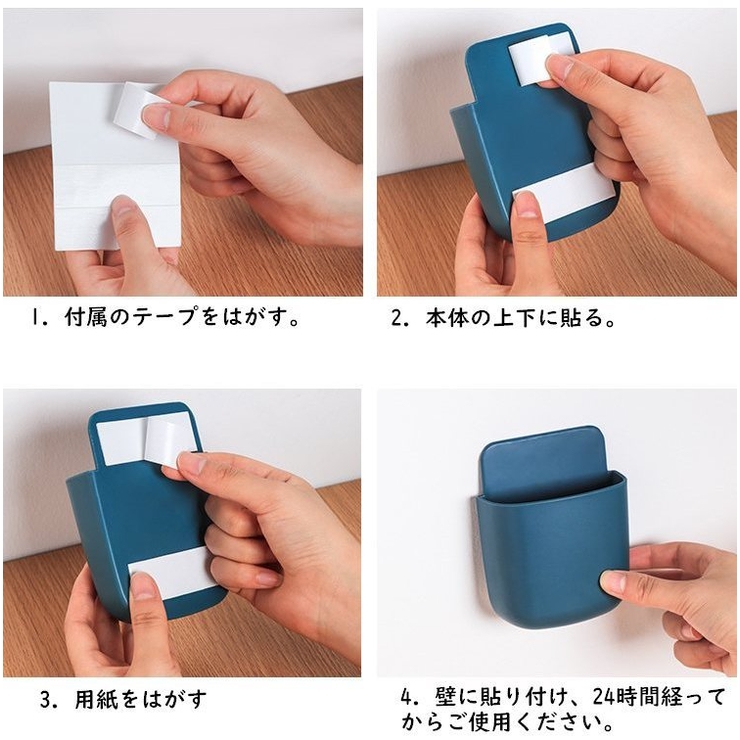 1. 付属のテープをはがす。

2. 本体の上下に貼る。

3. 用紙をはがす

4. 壁に貼り付け、24時間経ってからご使用ください。