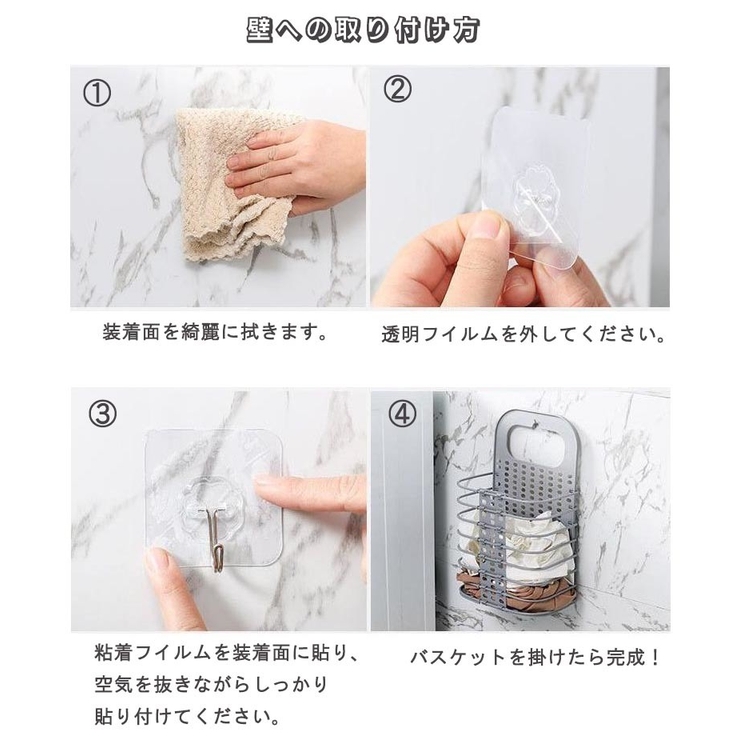 壁への取り付け方

①

装着面を綺麗に拭きます。

②

透明フイルムを外してください。

③

粘着フイルムを装着面に貼り、空気を抜きながらしっかり貼り付けてください。

④

バスケットを掛けたら完成！