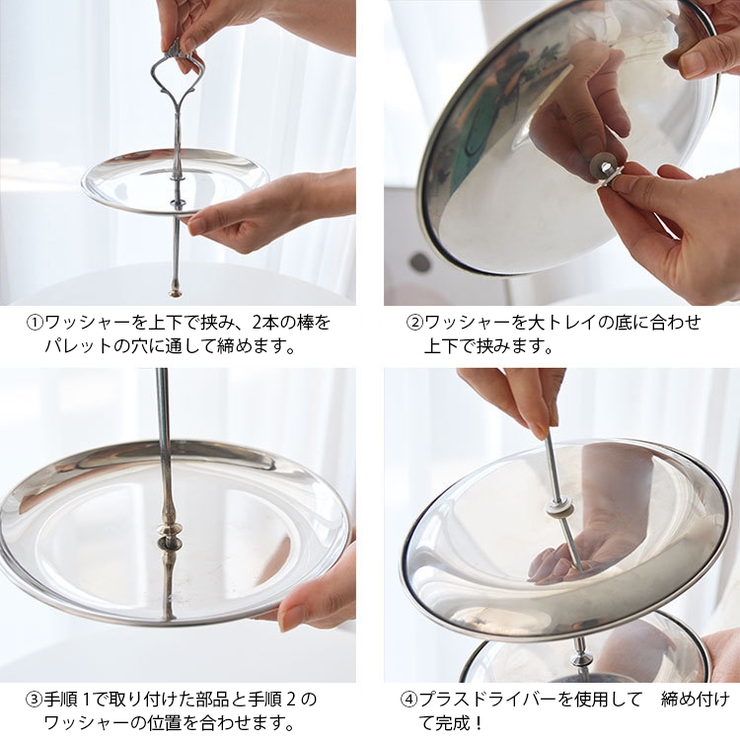 ①ワッシャーを上下で挟み、2本の棒をパレットの穴に通して締めます。

②ワッシャーを大トレイの底に合わせ上下で挟みます。

③手順 1で取り付けた部品と手順 2 のワッシャーの位置を合わせます。

④プラスドライバーを使用して　締め付けて完成！