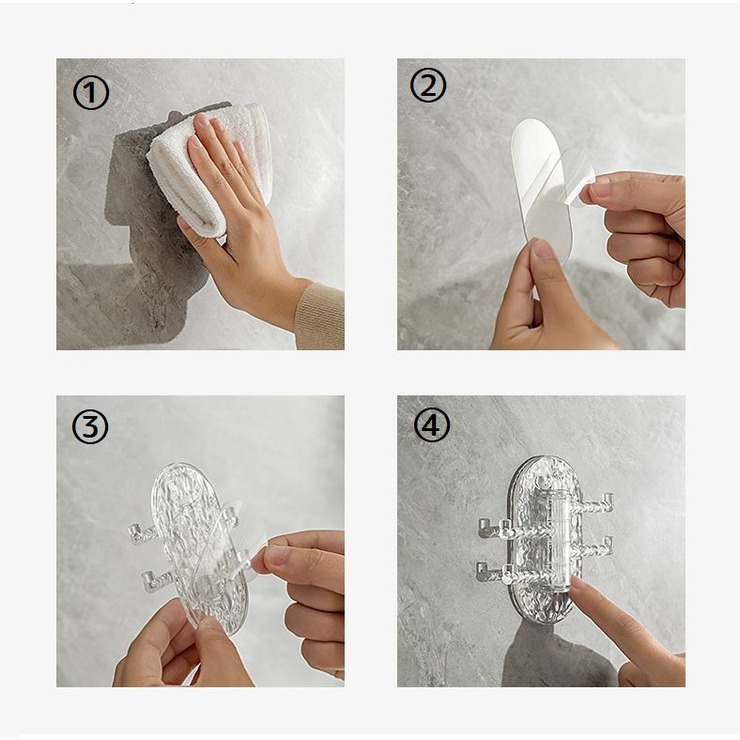 ①

②

③

④